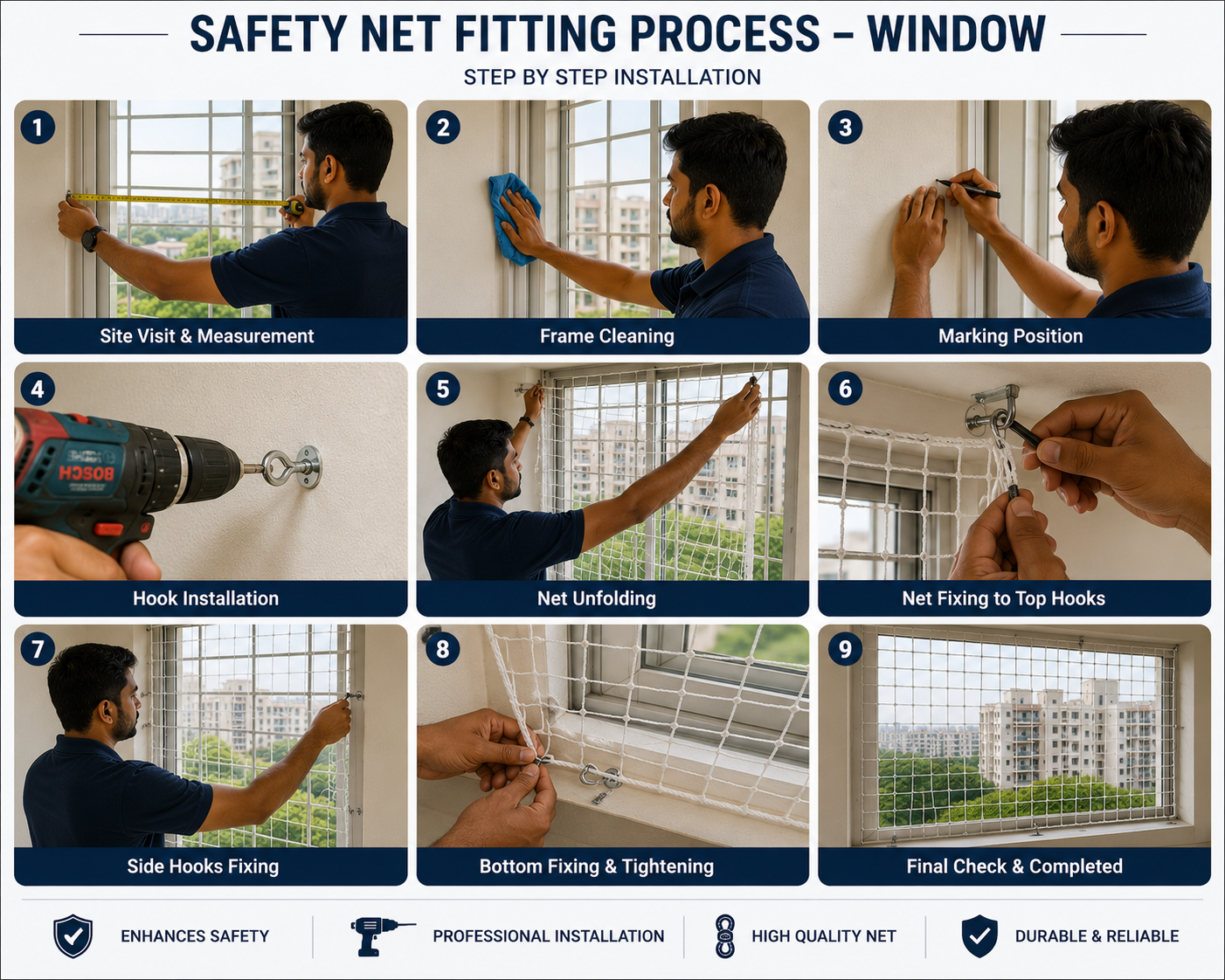 SAFETY NET FITTING PROCESS – WINDOW

STEP BY STEP INSTALLATION

1
Site Visit & Measurement

2
Frame Cleaning

3
Marking Position

4
BOSCH
Hook Installation

5
Net Unfolding

6
Net Fixing to Top Hooks

7
Side Hooks Fixing

8
Bottom Fixing & Tightening

9
Final Check & Completed

ENHANCES SAFETY

PROFESSIONAL INSTALLATION

HIGH QUALITY NET

DURABLE & RELIABLE